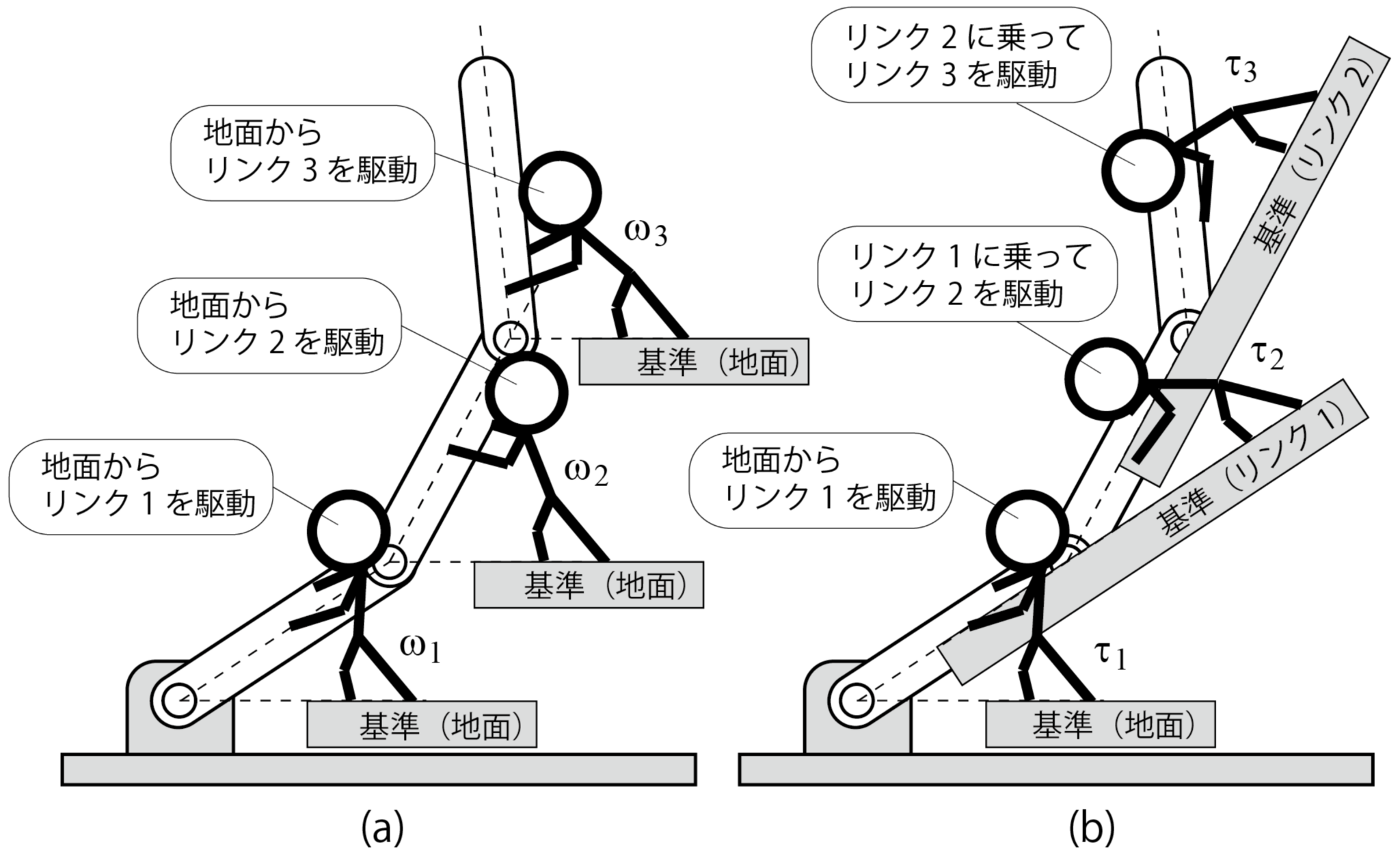 地面から
リンク 3 を駆動

$\omega_3$

地面から
リンク 2 を駆動

基準（地面）

$\omega_2$

地面から
リンク 1 を駆動

基準（地面）

$\omega_1$

基準（地面）

(a)

リンク 2 に乗って
リンク 3 を駆動

$\tau_3$

基準（リンク 2）

リンク 1 に乗って
リンク 2 を駆動

$\tau_2$

基準（リンク 1）

地面から
リンク 1 を駆動

$\tau_1$

基準（地面）

(b)